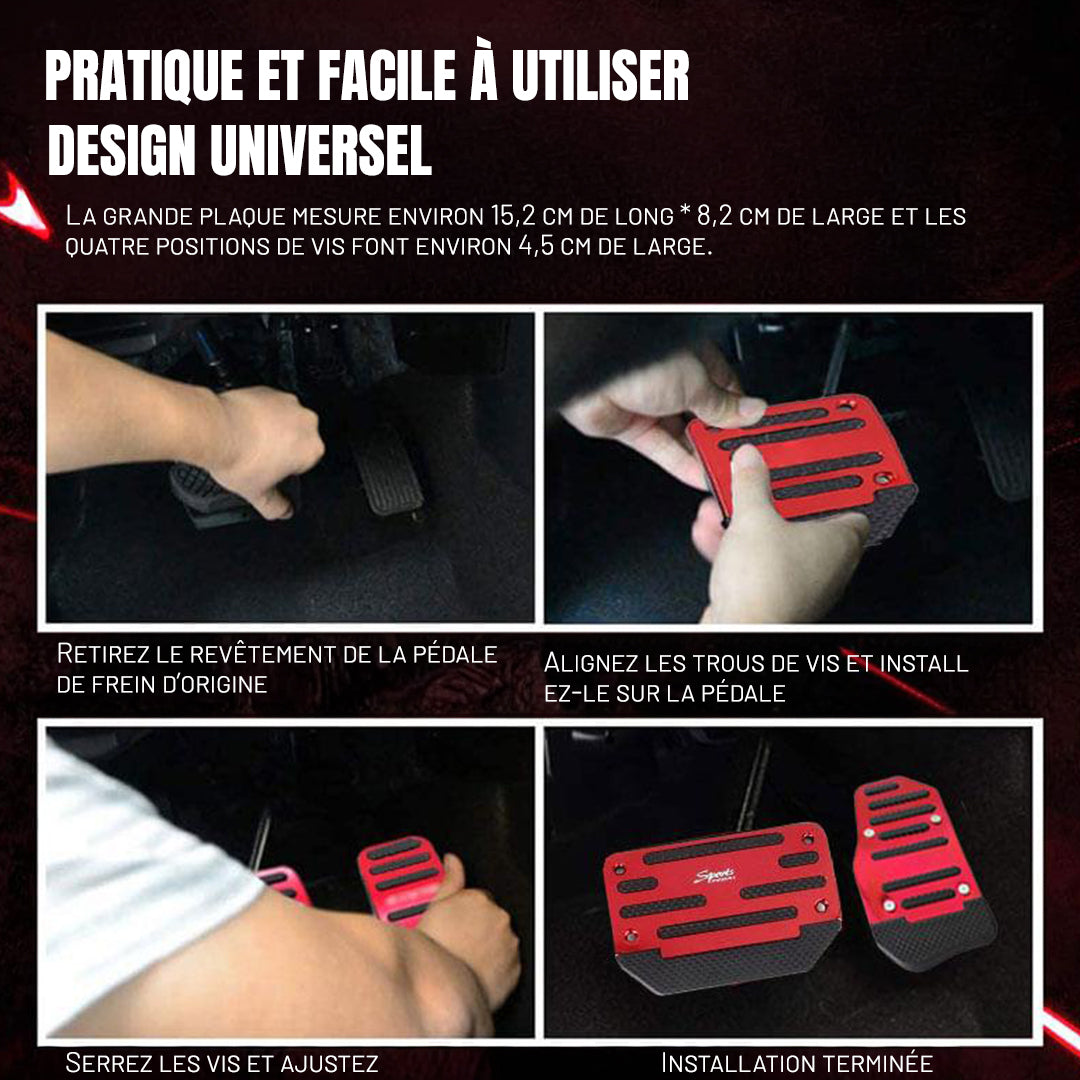 PRATIQUE ET FACILE À UTILISER
DESIGN UNIVERSEL

La grande plaque mesure environ 15,2 cm de long * 8,2 cm de large et les quatre positions de vis font environ 4,5 cm de large.

Retirez le revêtement de la pédale de frein d'origine

Alignez les trous de vis et install ez-le sur la pédale

Sports

Serrez les vis et ajustez

Installation terminée