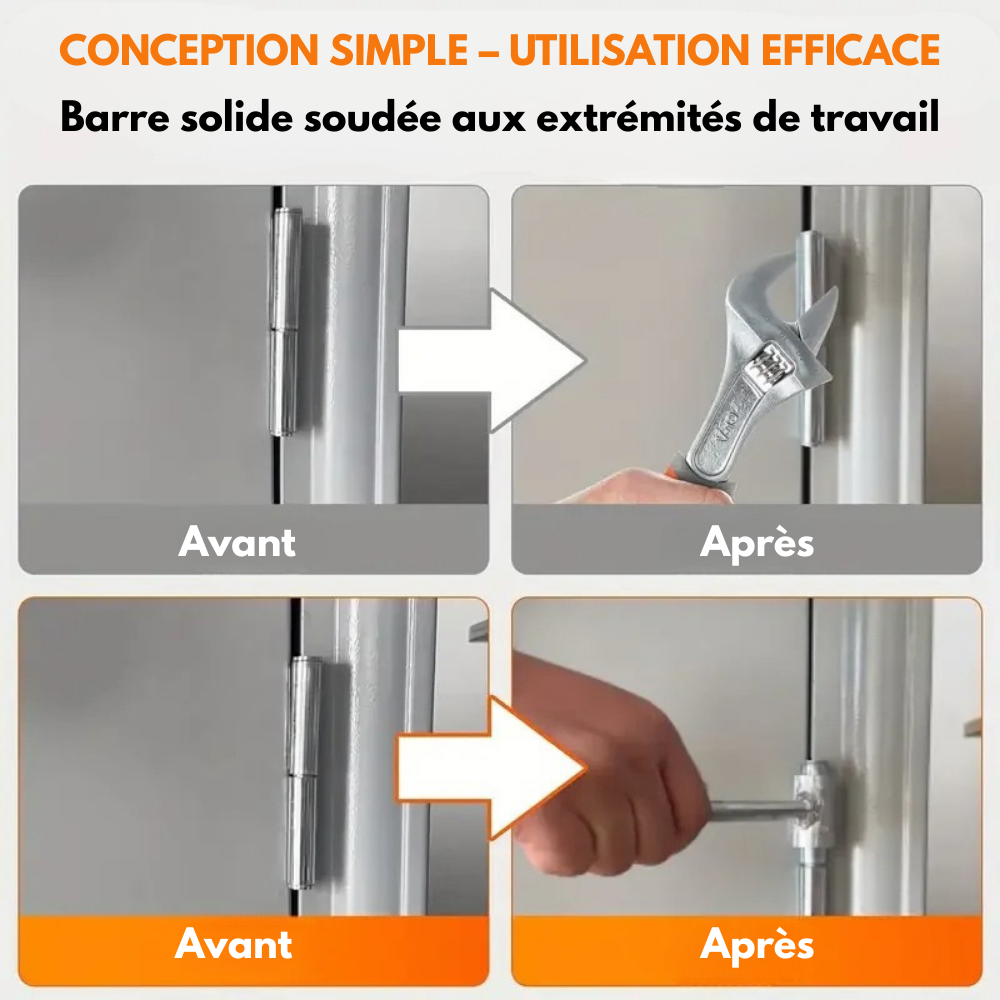 CONCEPTION SIMPLE – UTILISATION EFFICACE

Barre solide soudée aux extrémités de travail

Avant

Après

Avant

Après