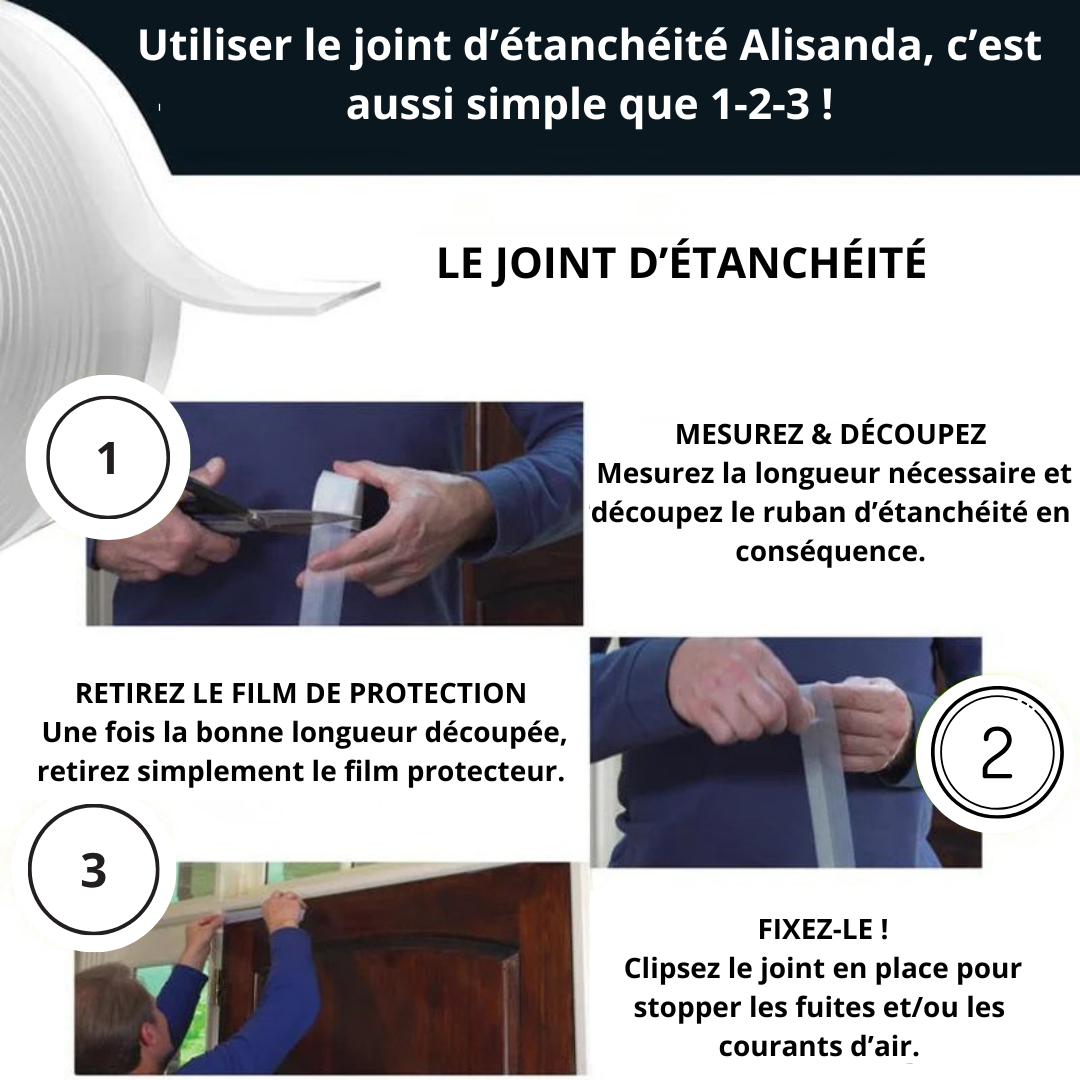 Utiliser le joint d’étanchéité Alisanda, c’est aussi simple que 1-2-3 !

LE JOINT D’ÉTANCHÉITÉ

1

MESUREZ & DÉCOUPEZ
Mesurez la longueur nécessaire et découpez le ruban d’étanchéité en conséquence.

RETIREZ LE FILM DE PROTECTION
Une fois la bonne longueur découpée, retirez simplement le film protecteur.

2

3

FIXEZ-LE !
Clipsez le joint en place pour stopper les fuites et/ou les courants d’air.