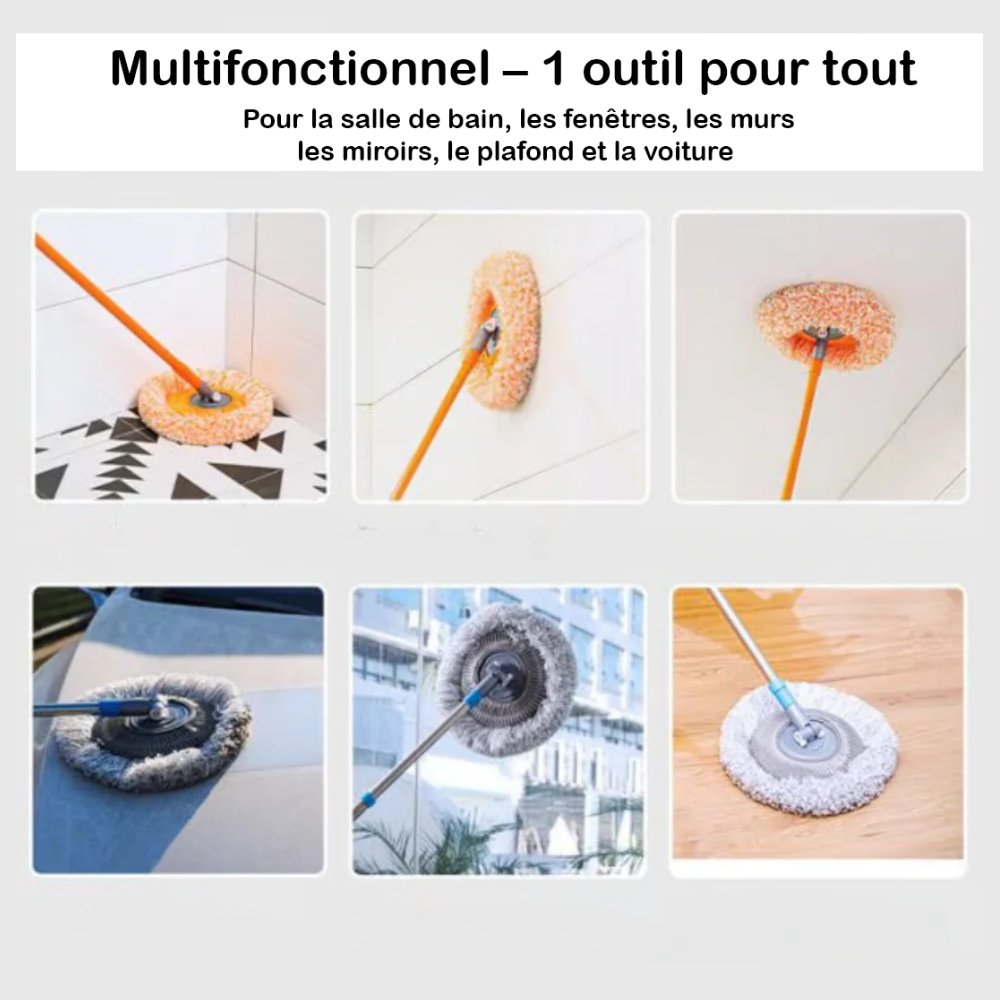 Multifonctionnel – 1 outil pour tout

Pour la salle de bain, les fenêtres, les murs
les miroirs, le plafond et la voiture