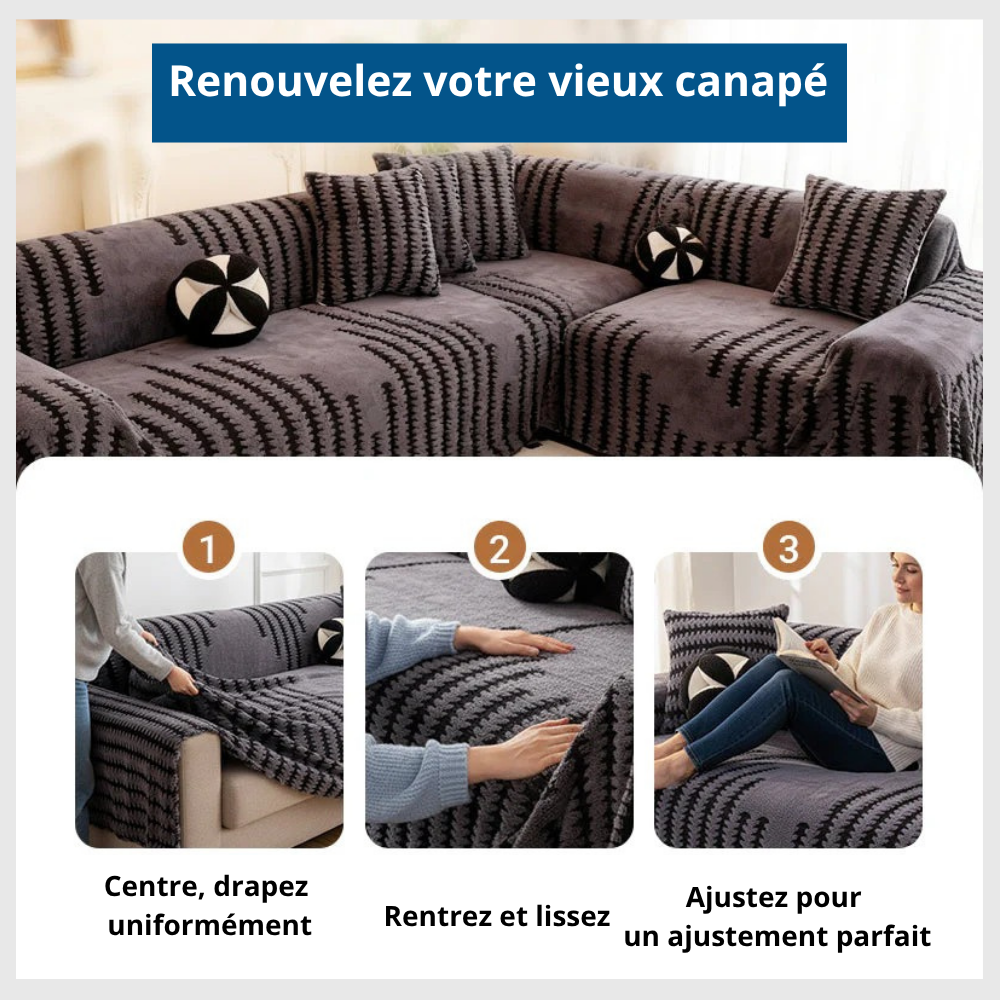 Renouvelez votre vieux canapé

1

2

3

Centre, drapez uniformément

Rentrez et lissez

Ajustez pour un ajustement parfait