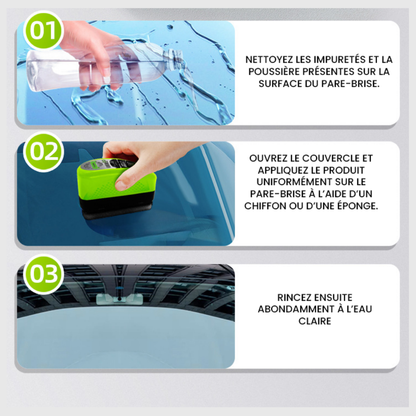 01

NETTOYEZ LES IMPURETÉS ET LA POUSSIÈRE PRÉSENTES SUR LA SURFACE DU PARE-BRISE.

02

OUVREZ LE COUVERCLE ET APPLIQUEZ LE PRODUIT UNIFORMÉMENT SUR LE PARE-BRISE À L'AIDE D'UN CHIFFON OU D'UNE ÉPONGE.

03

RINCEZ ENSUITE ABONDAMMENT À L'EAU CLAIRE