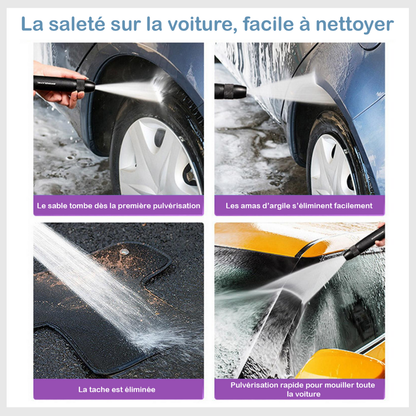 La saleté sur la voiture, facile à nettoyer

Le sable tombe dès la première pulvérisation

Les amas d'argile s'éliminent facilement

La tache est éliminée

Pulvérisation rapide pour mouiller toute la voiture