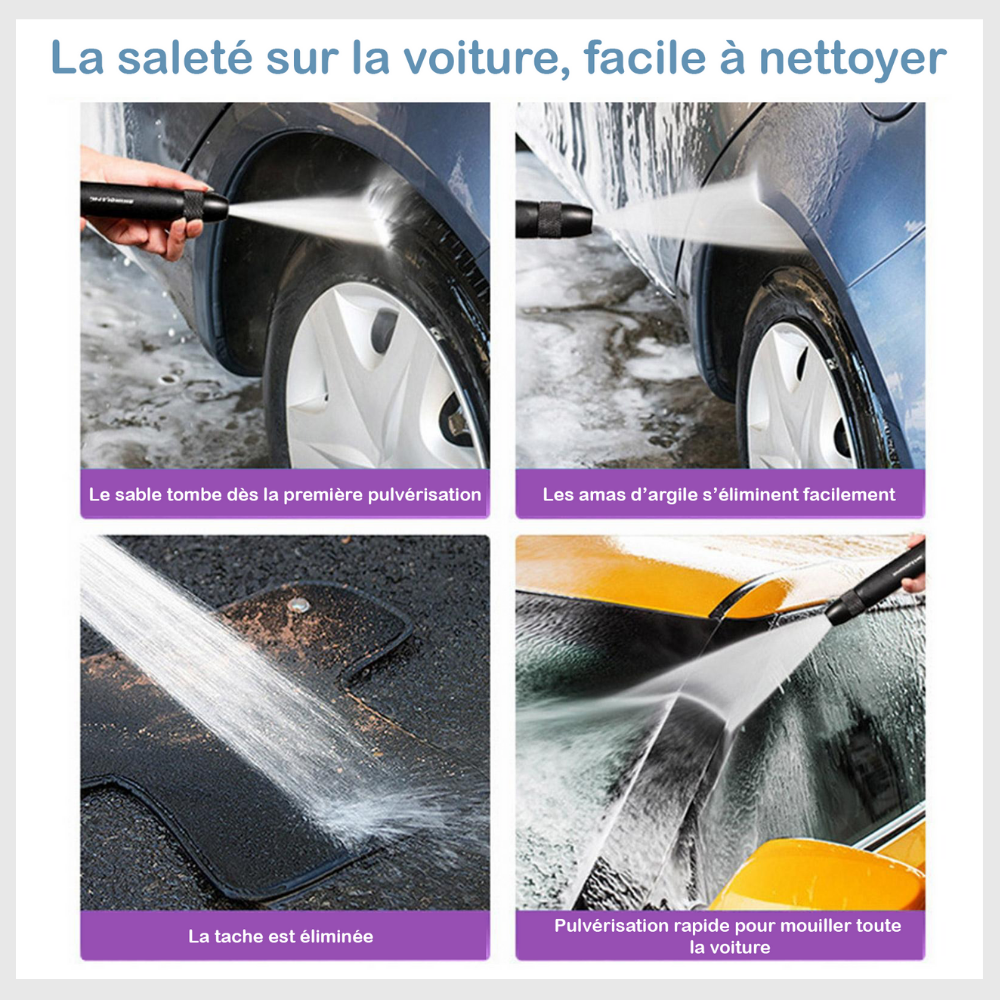 La saleté sur la voiture, facile à nettoyer

Le sable tombe dès la première pulvérisation

Les amas d'argile s'éliminent facilement

La tache est éliminée

Pulvérisation rapide pour mouiller toute la voiture