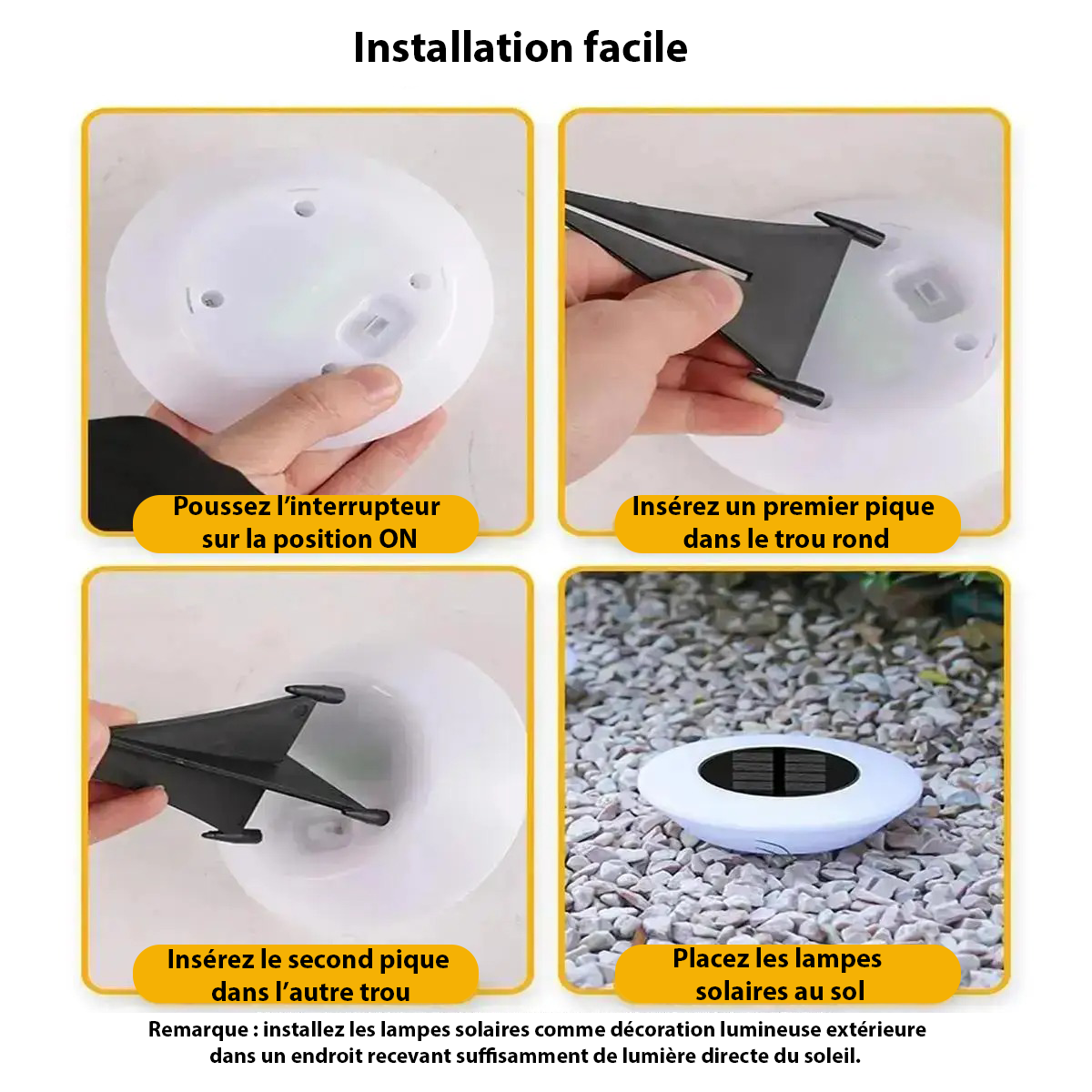 Installation facile

Poussez l'interrupteur sur la position ON

Insérez un premier pique dans le trou rond

Insérez le second pique dans l'autre trou

Placez les lampes solaires au sol

Remarque : installez les lampes solaires comme décoration lumineuse extérieure dans un endroit recevant suffisamment de lumière directe du soleil.