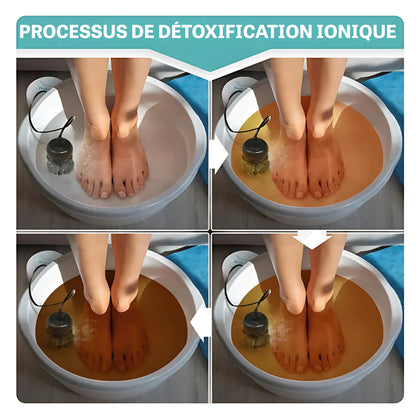 PROCESSUS DE DÉTOXIFICATION IONIQUE