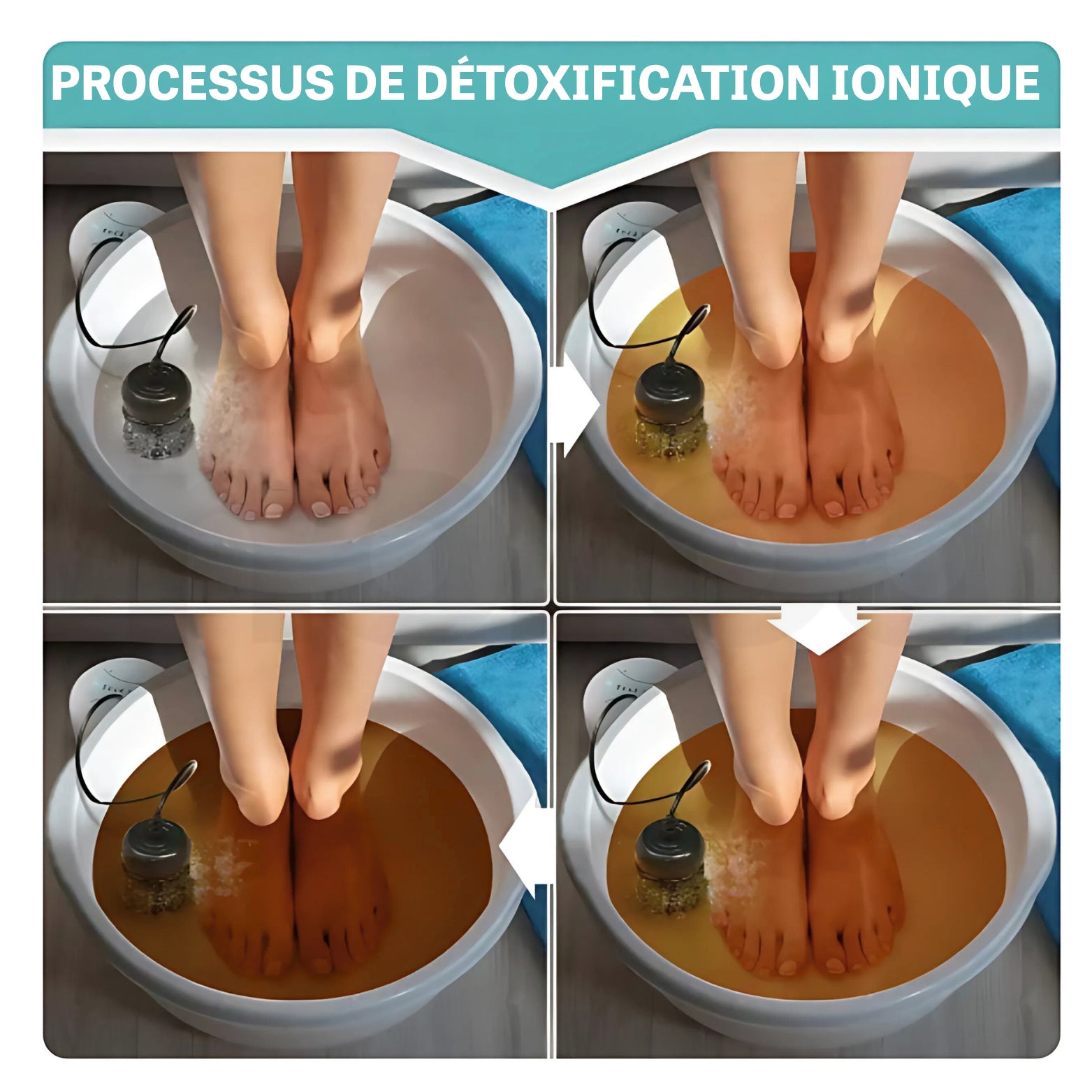 PROCESSUS DE DÉTOXIFICATION IONIQUE