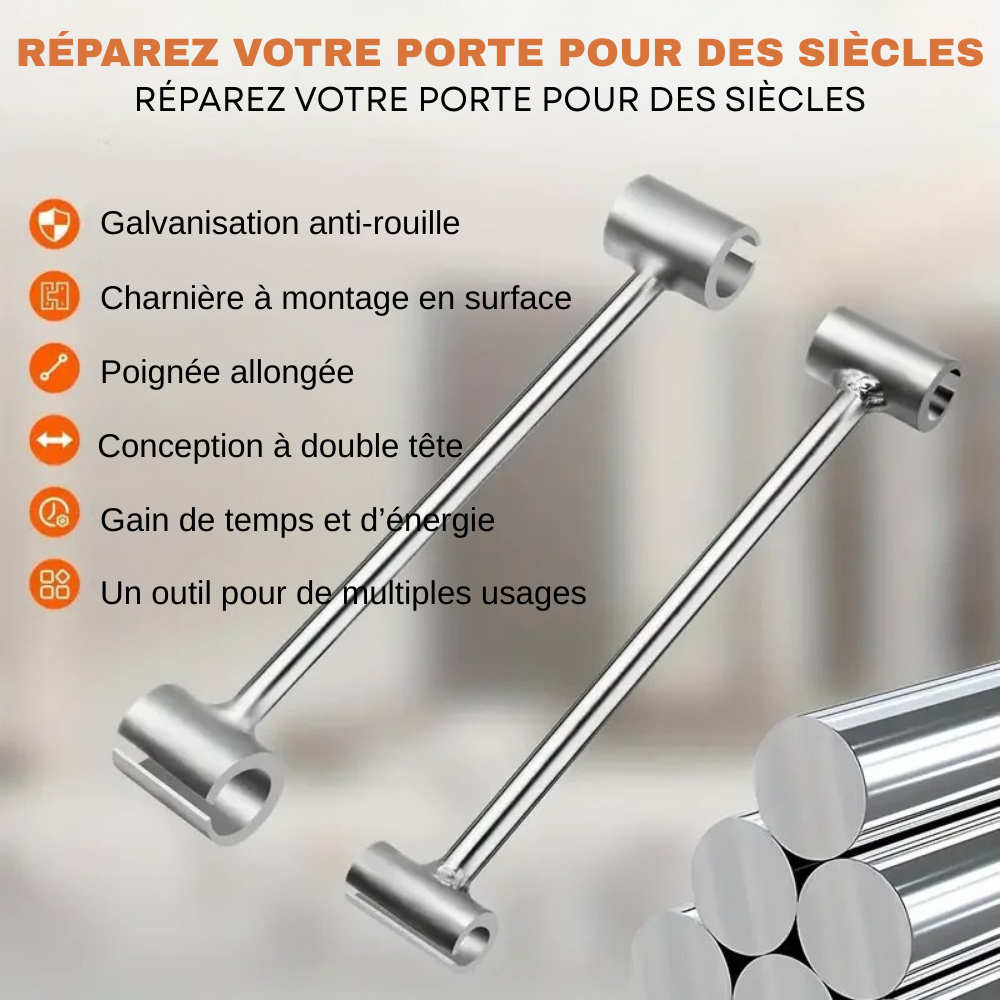 RÉPAREZ VOTRE PORTE POUR DES SIÈCLES
RÉPAREZ VOTRE PORTE POUR DES SIÈCLES

Galvanisation anti-rouille

Charnière à montage en surface

Poignée allongée

Conception à double tête

Gain de temps et d'énergie

Un outil pour de multiples usages