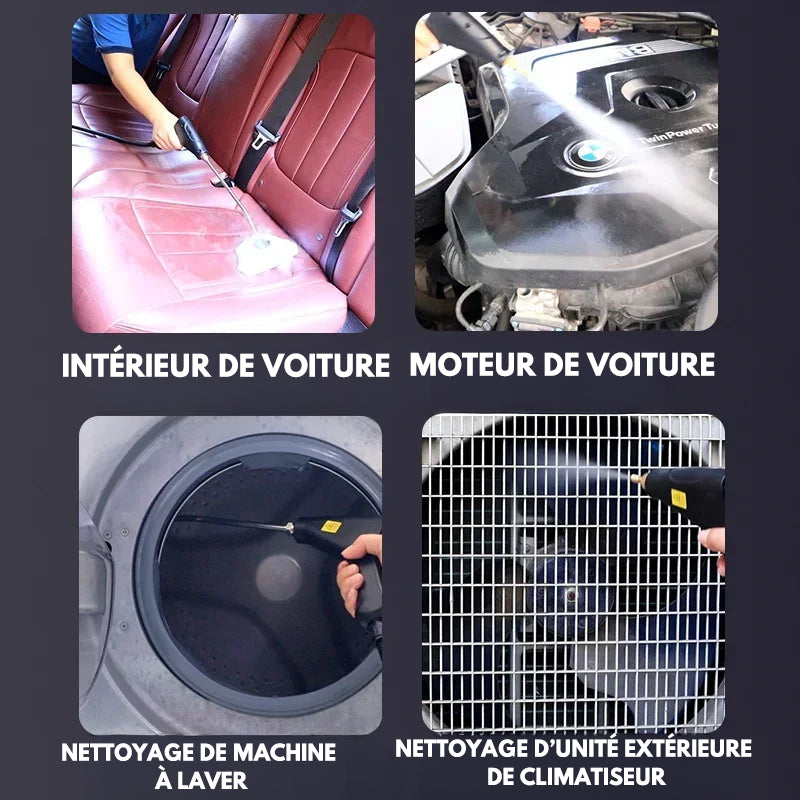 TwinPowerTu

INTÉRIEUR DE VOITURE

MOTEUR DE VOITURE

NETTOYAGE DE MACHINE À LAVER

NETTOYAGE D'UNITÉ EXTÉRIEURE DE CLIMATISEUR