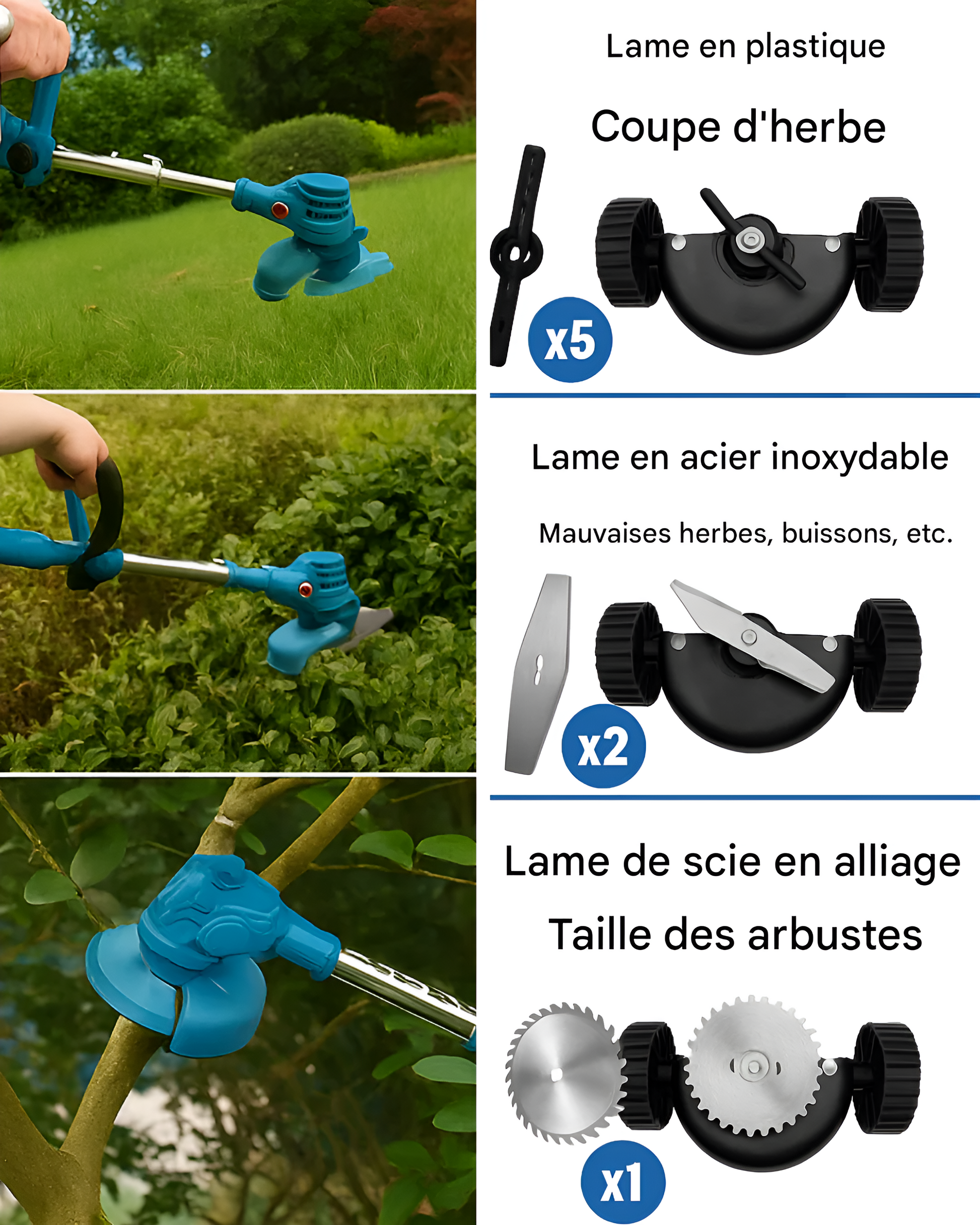 Lame en plastique

Coupe d'herbe

x5

Lame en acier inoxydable

Mauvaises herbes, buissons, etc.

x2

Lame de scie en alliage

Taille des arbustes

x1