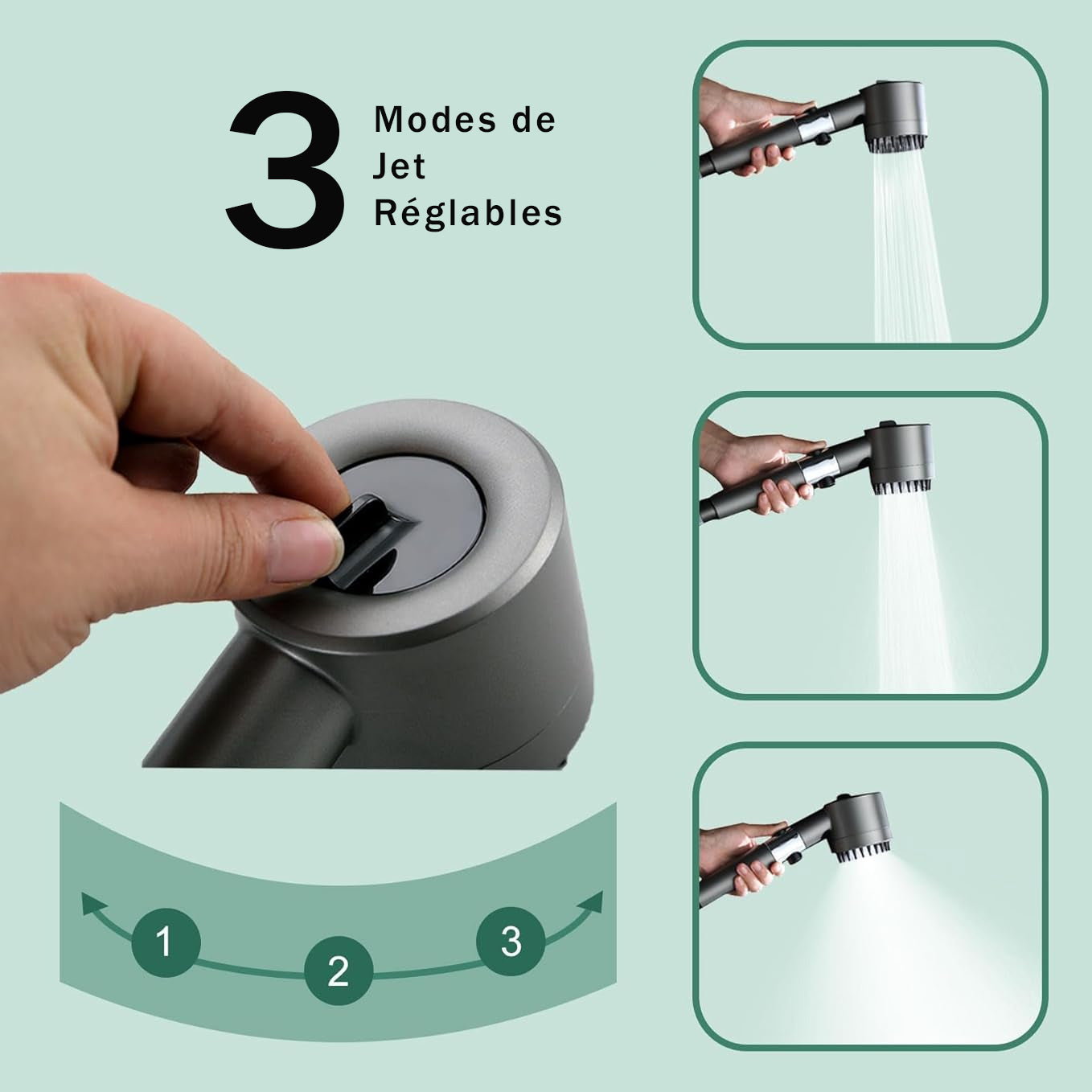 3 Modes de Jet Réglables

1

2

3