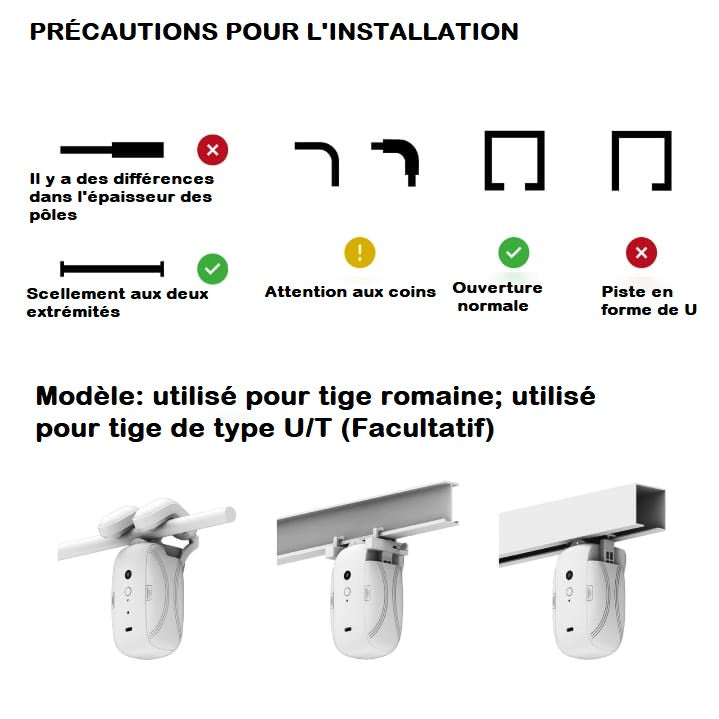 PRÉCAUTIONS POUR L'INSTALLATION

Il y a des différences dans l'épaisseur des pôles

Scellement aux deux extrémités

Attention aux coins

Ouverture normale

Piste en forme de U

Modèle: utilisé pour tige romaine; utilisé pour tige de type U/T (Facultatif)