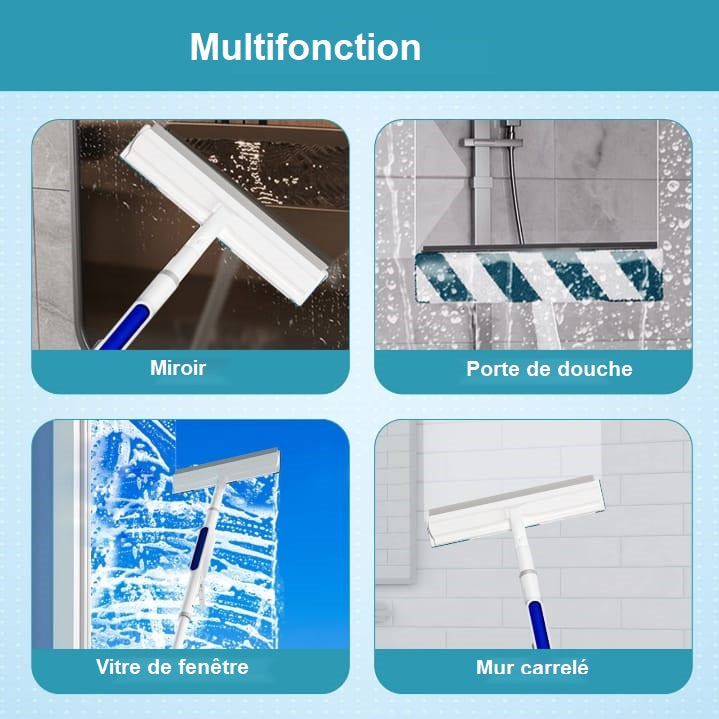 Multifonction

Miroir

Porte de douche

Vitre de fenêtre

Mur carrelé