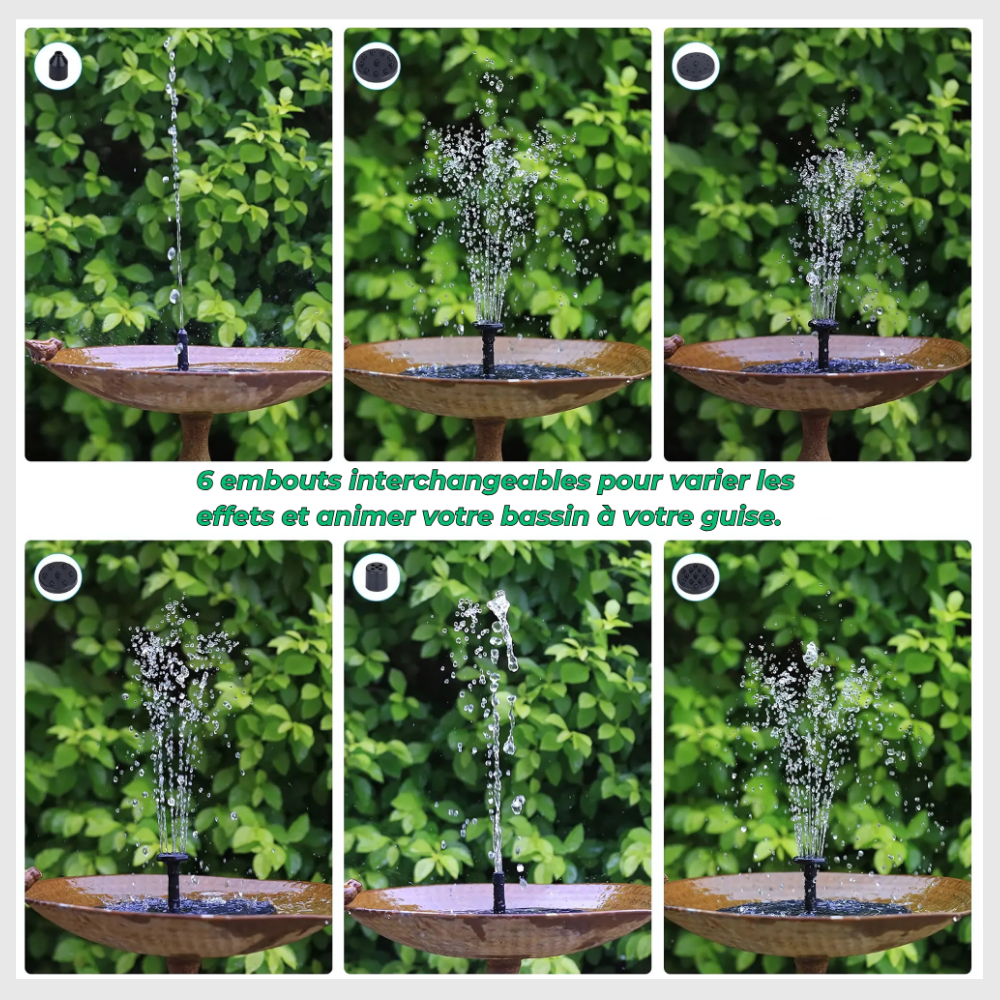 6 embouts interchangeables pour varier les effets et animer votre bassin à votre guise.