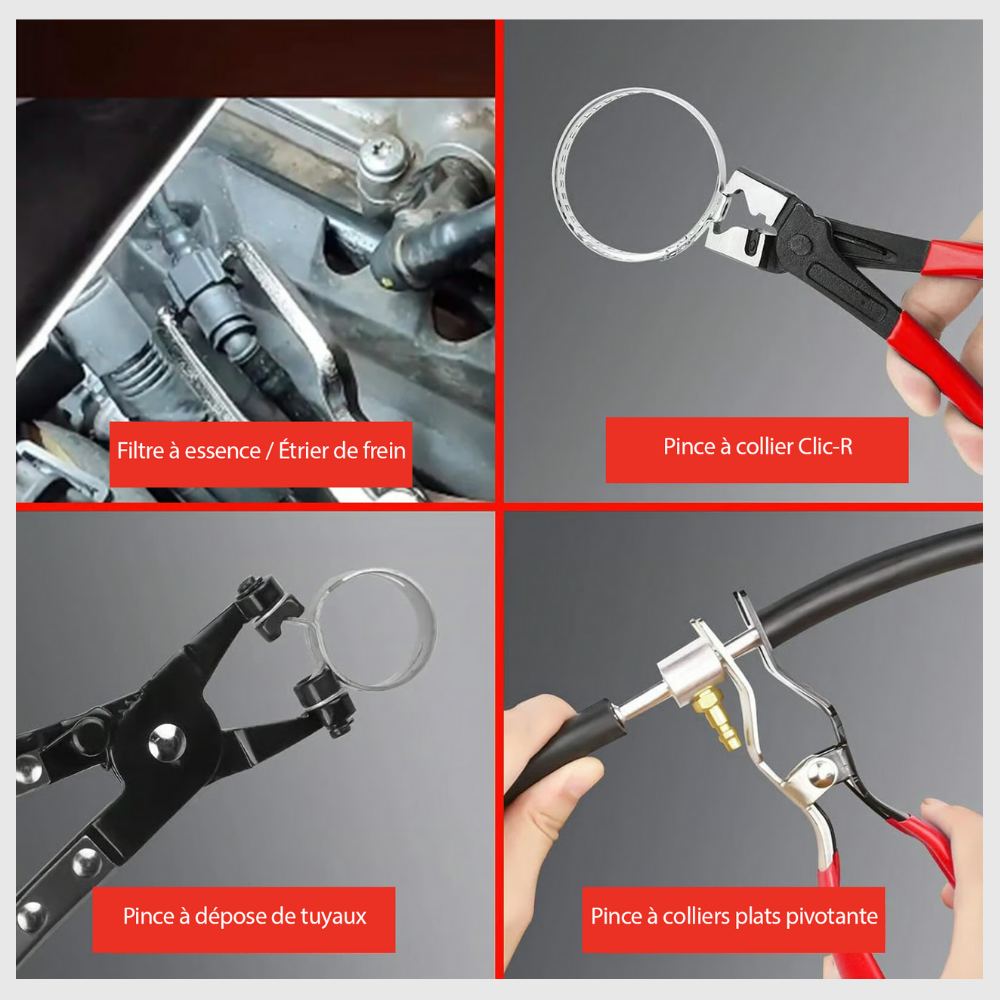 Filtre à essence / Étrier de frein

Pince à collier Clic-R

Pince à dépose de tuyaux

Pince à colliers plats pivotante