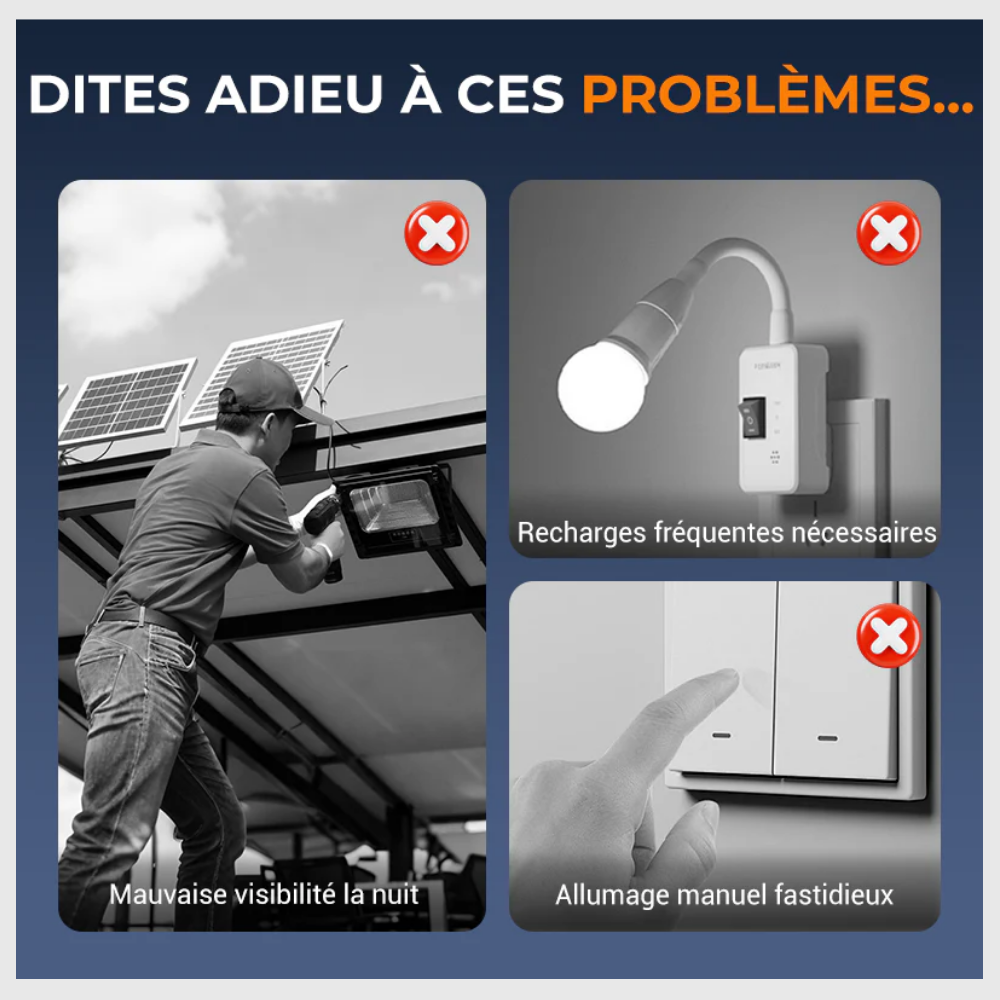 DITES ADIEU À CES PROBLÈMES...

Mauvaise visibilité la nuit

Recharges fréquentes nécessaires

Allumage manuel fastidieux