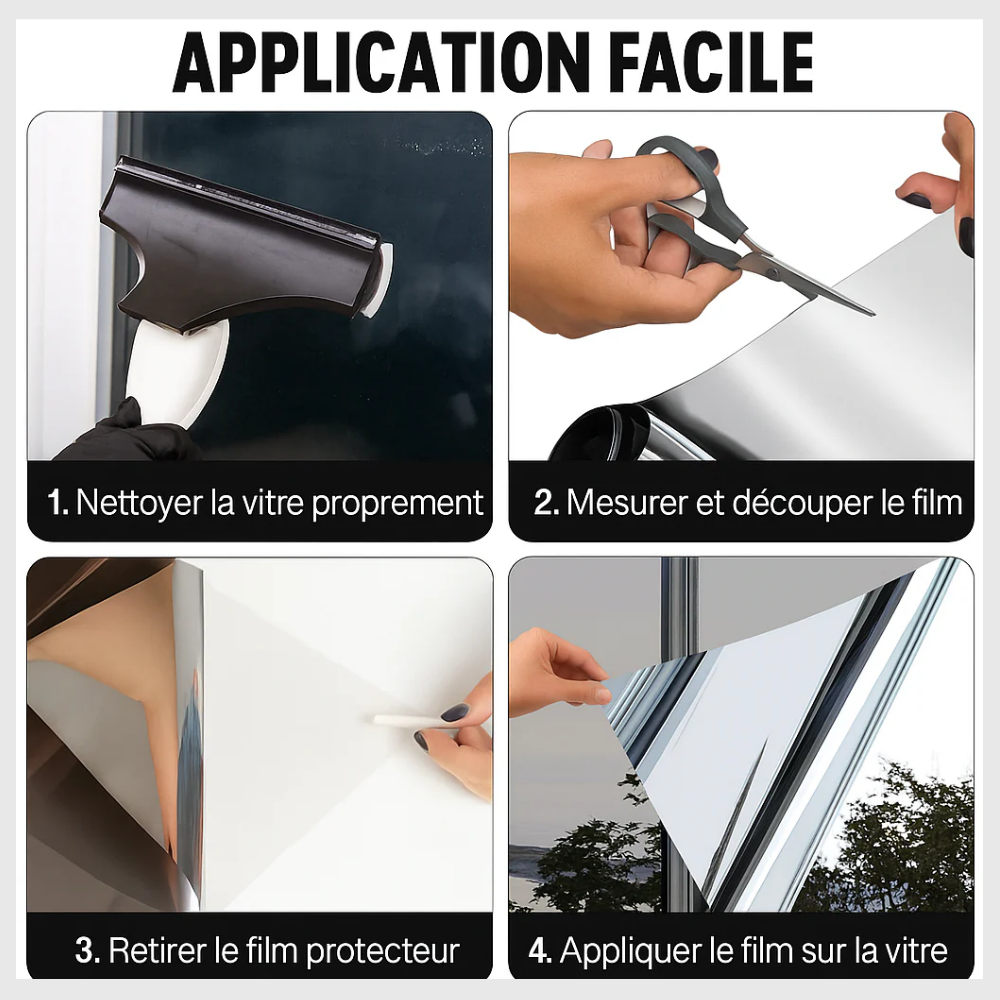 APPLICATION FACILE

1. Nettoyer la vitre proprement

2. Mesurer et découper le film

3. Retirer le film protecteur

4. Appliquer le film sur la vitre