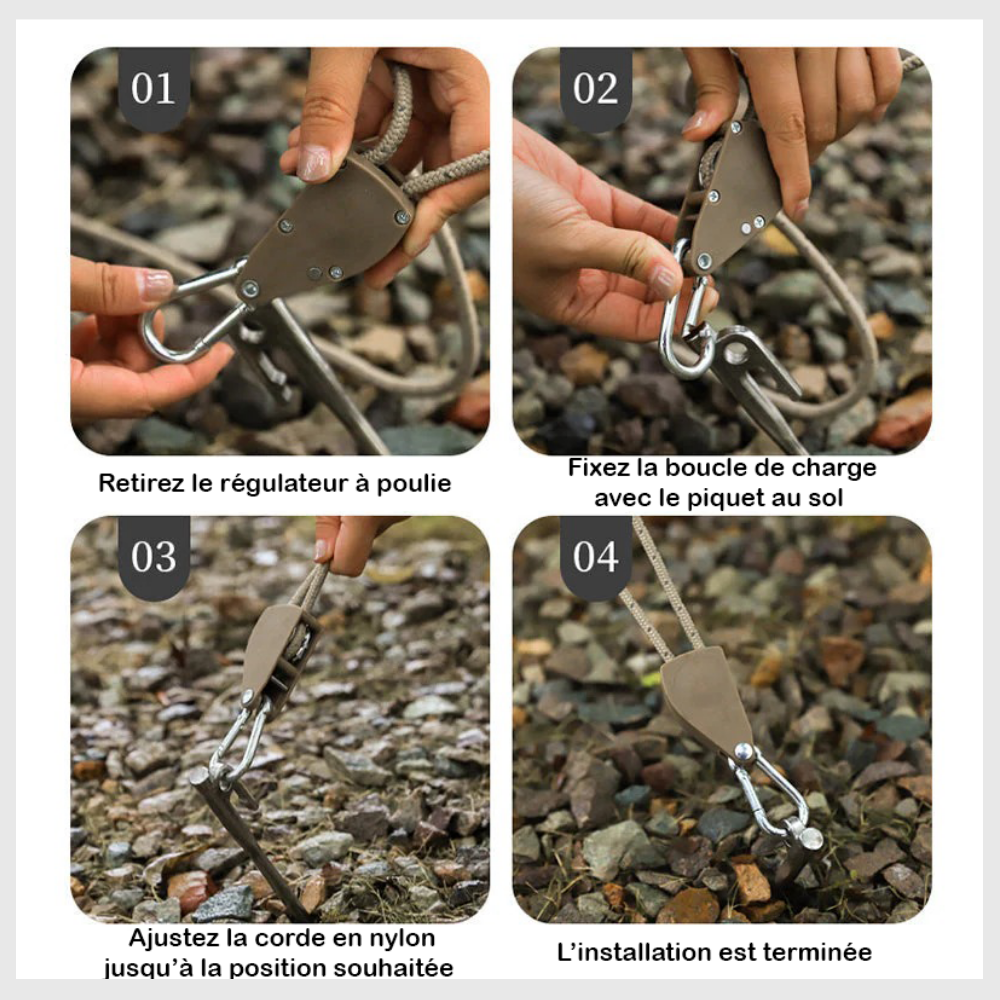 01

Retirez le régulateur à poulie

02

Fixez la boucle de charge avec le piquet au sol

03

Ajustez la corde en nylon jusqu'à la position souhaitée

04

L'installation est terminée