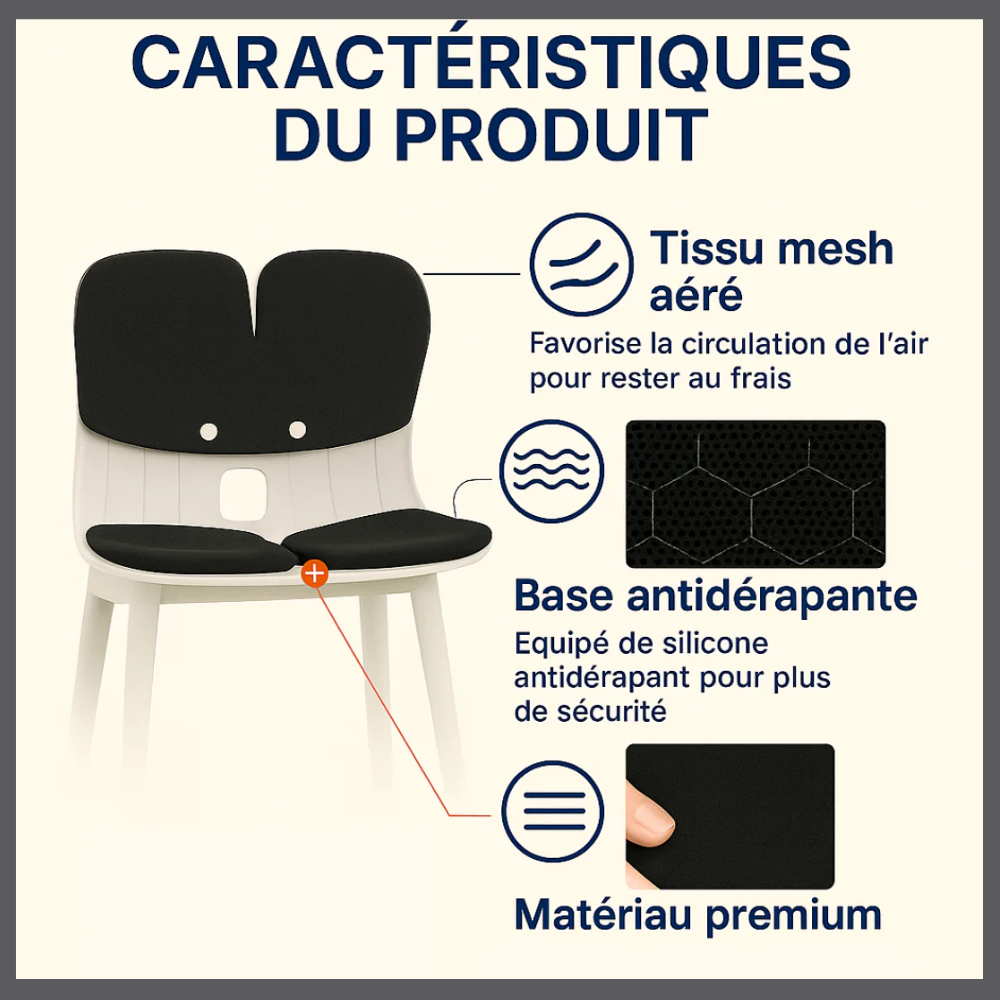 CARACTÉRISTIQUES DU PRODUIT

Tissu mesh aéré

Favorise la circulation de l'air pour rester au frais

Base antidérapante

Equipé de silicone antidérapant pour plus de sécurité

Matériau premium