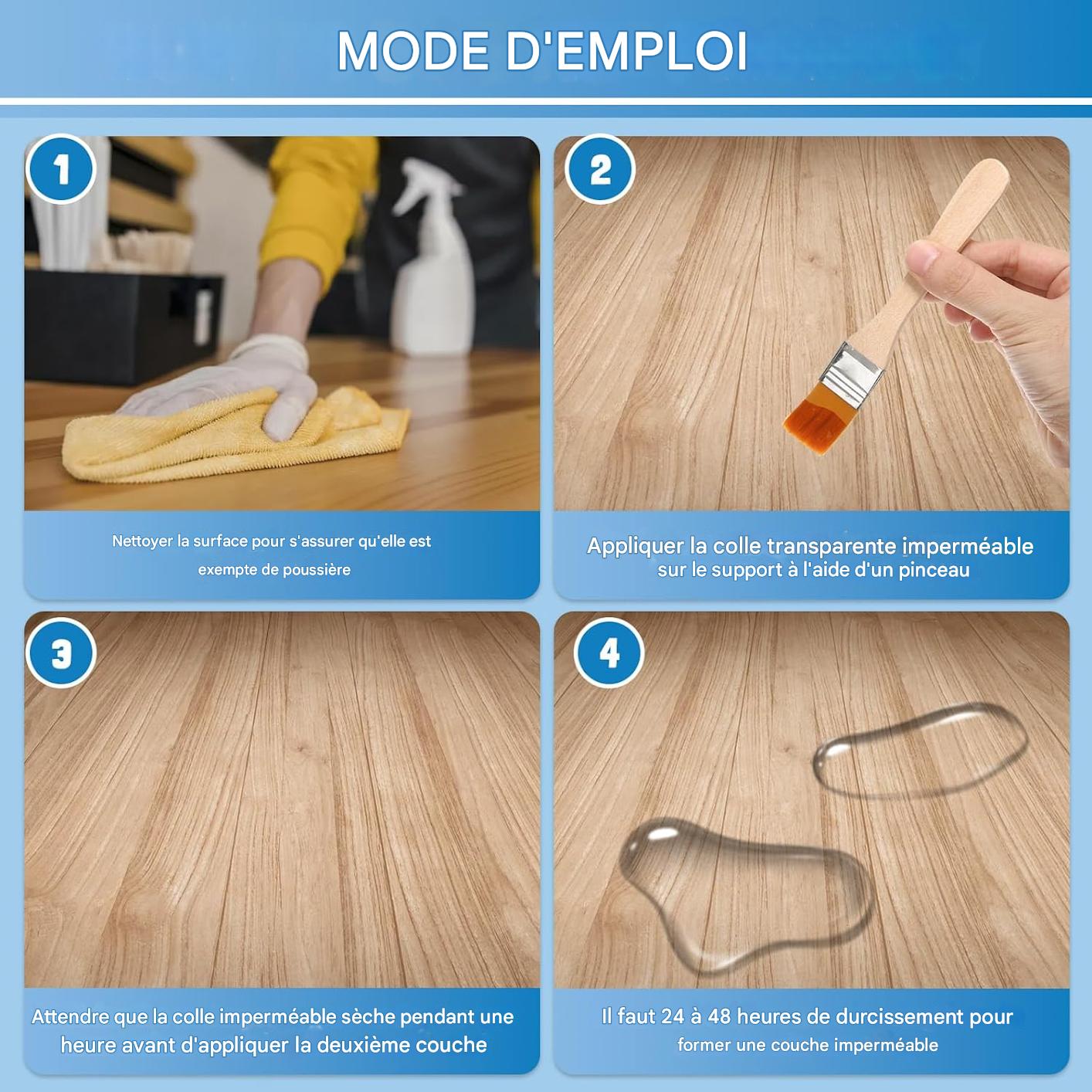 MODE D'EMPLOI

1

Nettoyer la surface pour s'assurer qu'elle est exempte de poussière

2

Appliquer la colle transparente imperméable sur le support à l'aide d'un pinceau

3

Attendre que la colle imperméable sèche pendant une heure avant d'appliquer la deuxième couche

4

Il faut 24 à 48 heures de durcissement pour former une couche imperméable