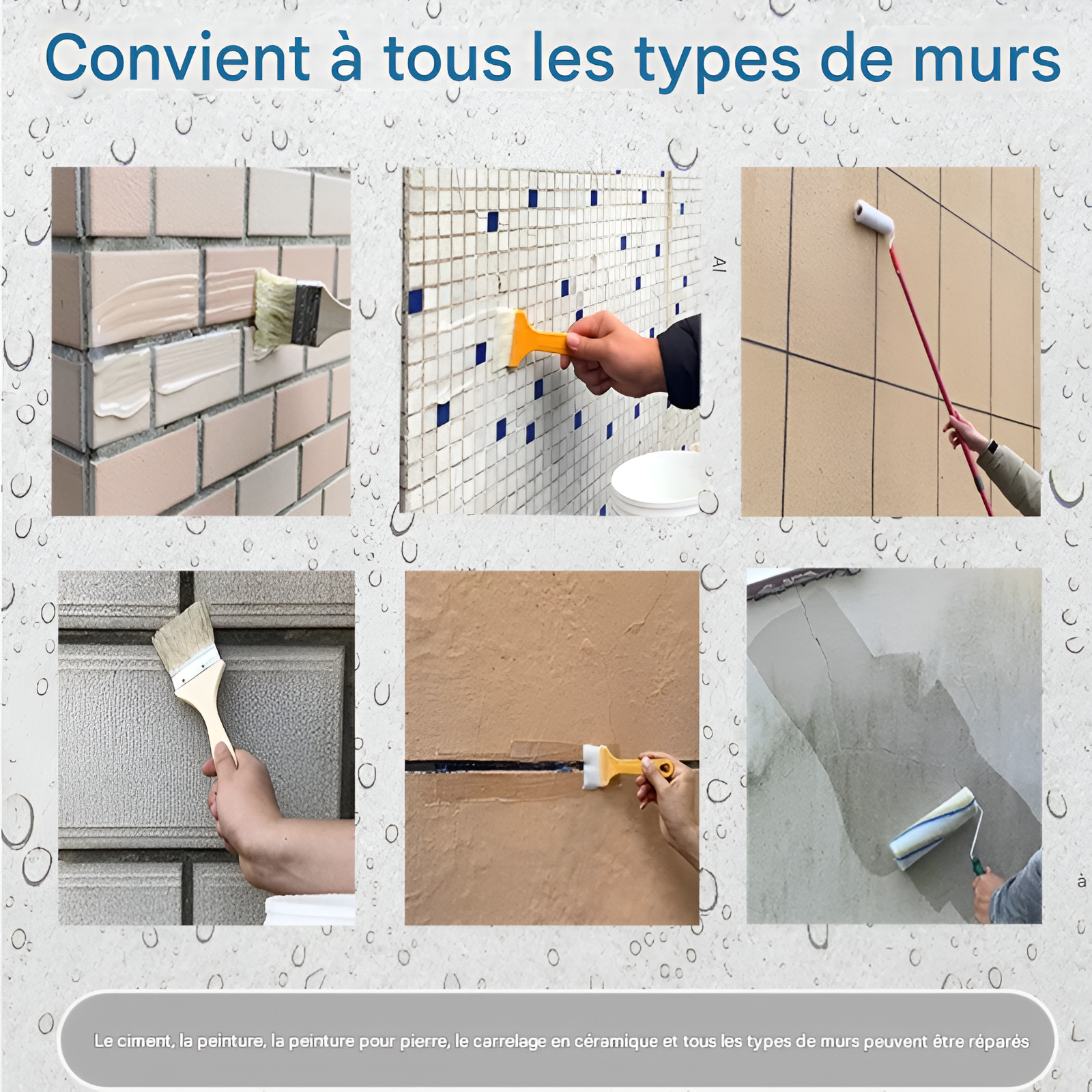 Convient à tous les types de murs

AI

à

Le ciment, la peinture, la peinture pour pierre, le carrelage en céramique et tous les types de murs peuvent être réparés