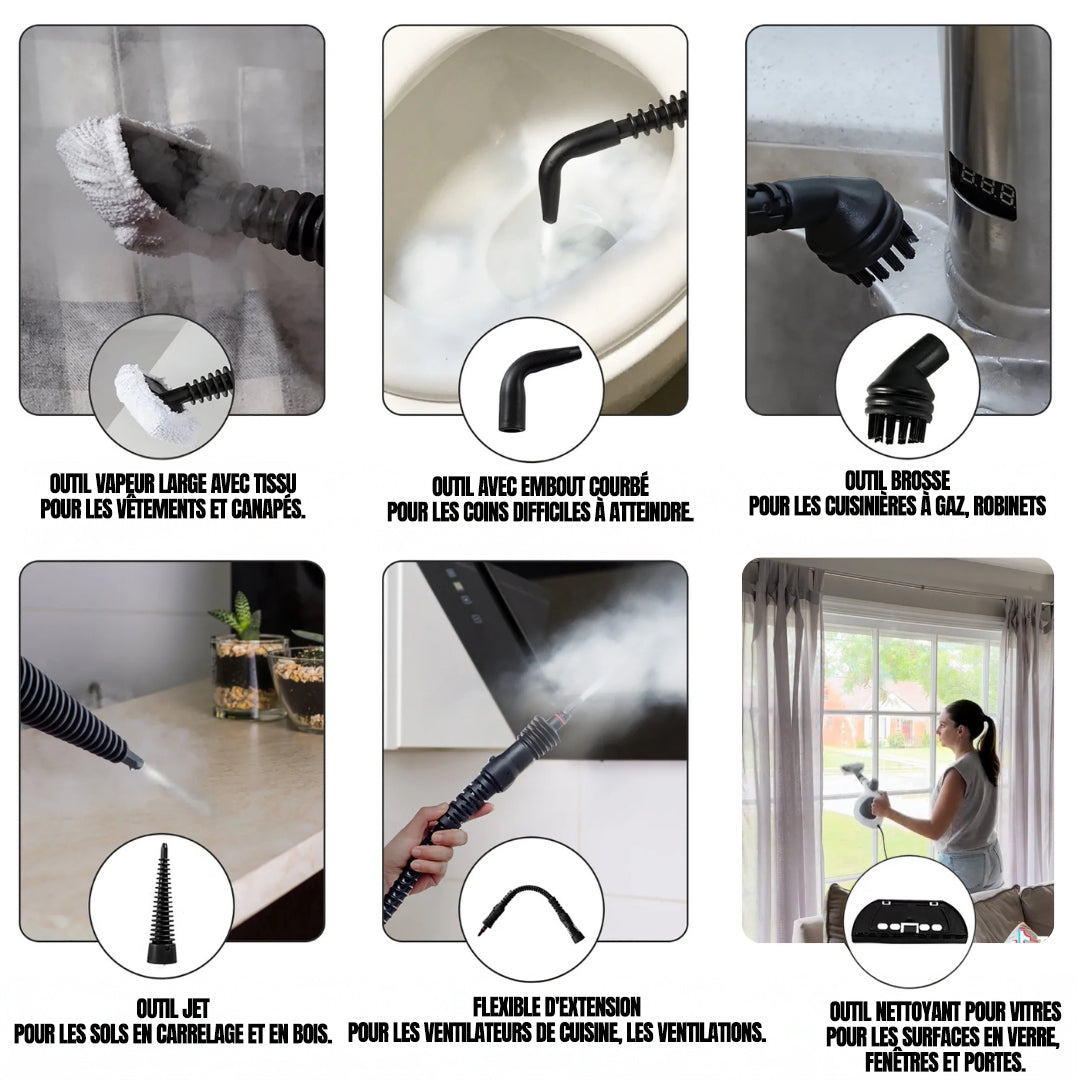 OUTIL VAPEUR LARGE AVEC TISSU
POUR LES VÊTEMENTS ET CANAPÉS.

OUTIL AVEC EMBOUT COURBÉ
POUR LES COINS DIFFICILES À ATTEINDRE.

OUTIL BROSSE
POUR LES CUISINIÈRES À GAZ, ROBINETS

OUTIL JET
POUR LES SOLS EN CARRELAGE ET EN BOIS.

FLEXIBLE D'EXTENSION
POUR LES VENTILATEURS DE CUISINE, LES VENTILATIONS.

OUTIL NETTOYANT POUR VITRES
POUR LES SURFACES EN VERRE, FENÊTRES ET PORTES.